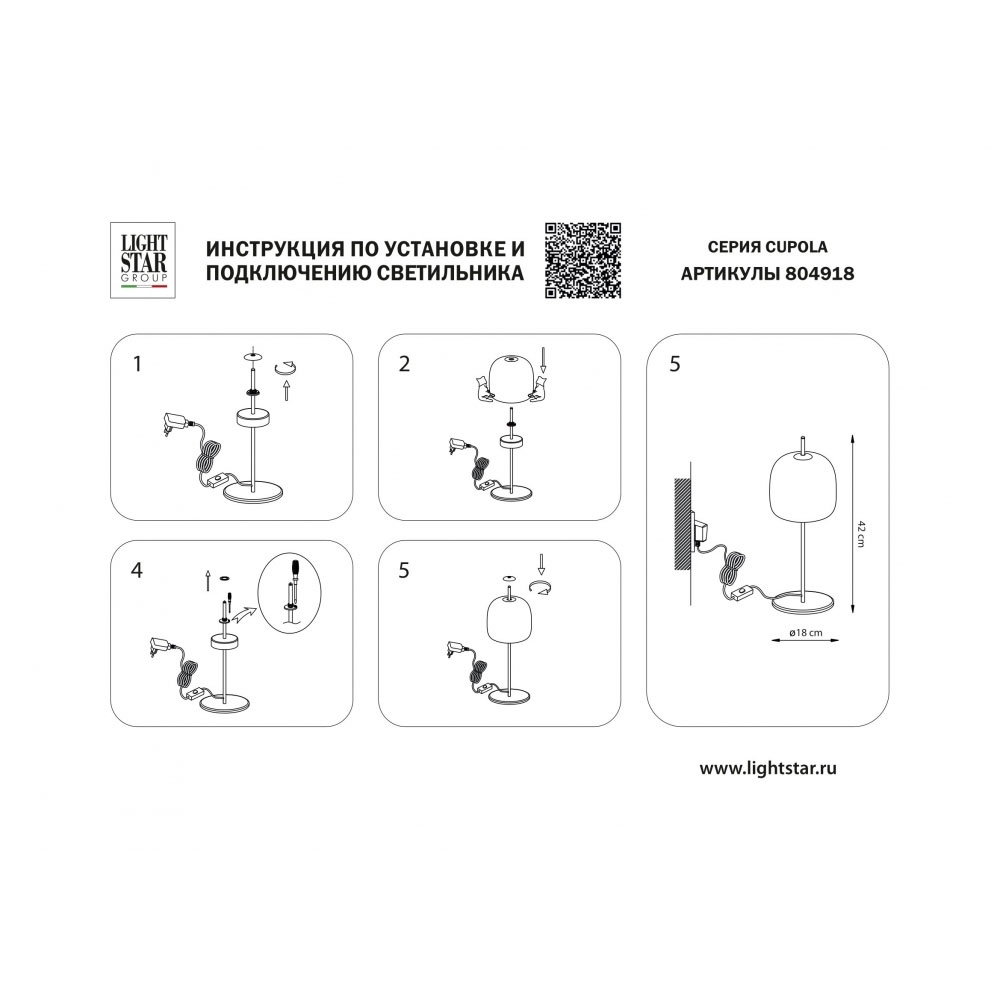 LIGHT STAR GROUP

ИНСТРУКЦИЯ ПО УСТАНОВКЕ И ПОДКЛЮЧЕНИЮ СВЕТИЛЬНИКА

СЕРИЯ CUPOLA
АРТИКУЛЫ 804918

1

2

5

42 cm

ø18 cm

4

5

www.lightstar.ru