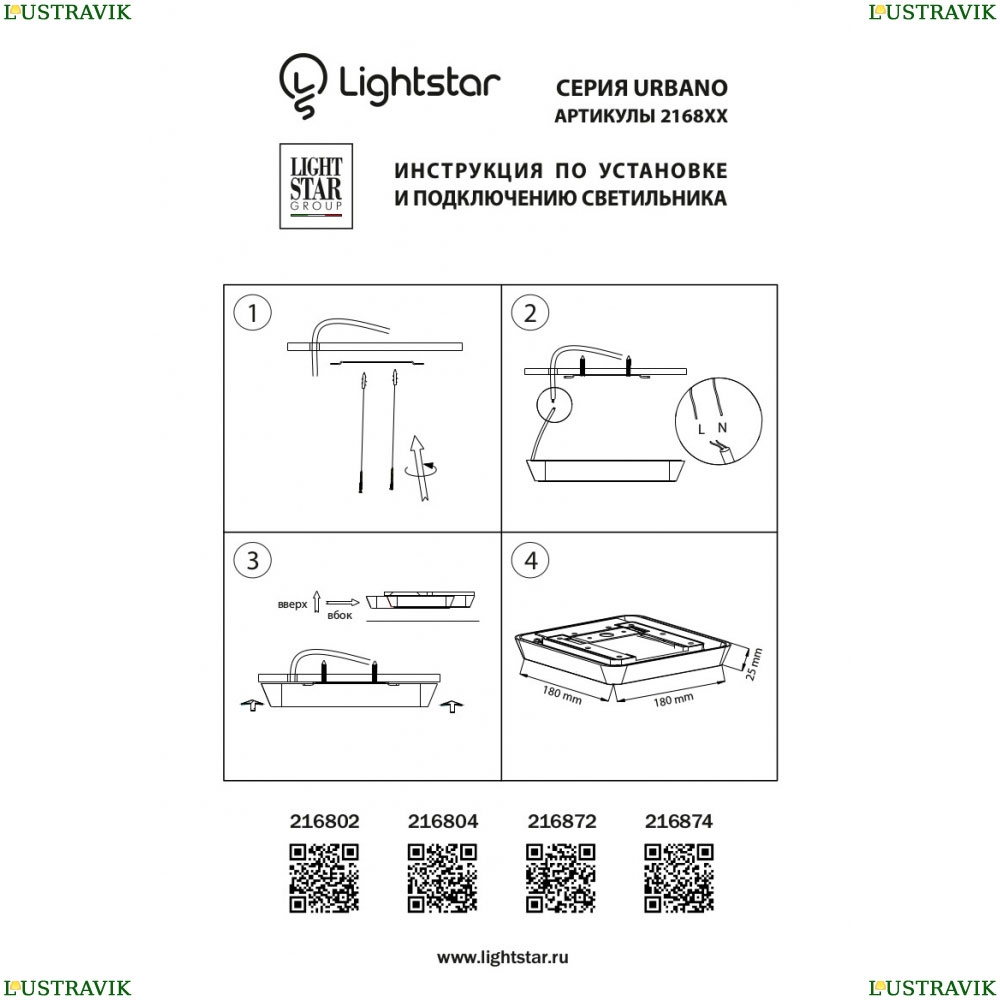 LUSTRAVIK LUSTRAVIK

Lightstar

СЕРИЯ URBANO
АРТИКУЛЫ 2168XX

LIGHT STAR GROUP

ИНСТРУКЦИЯ ПО УСТАНОВКЕ И ПОДКЛЮЧЕНИЮ СВЕТИЛЬНИКА

1

2

L N

3

вверх
вбок

4

180 mm
180 mm
25 mm

216802 216804 216872 216874

www.lightstar.ru

LUSTRAVIK LUSTRAVIK