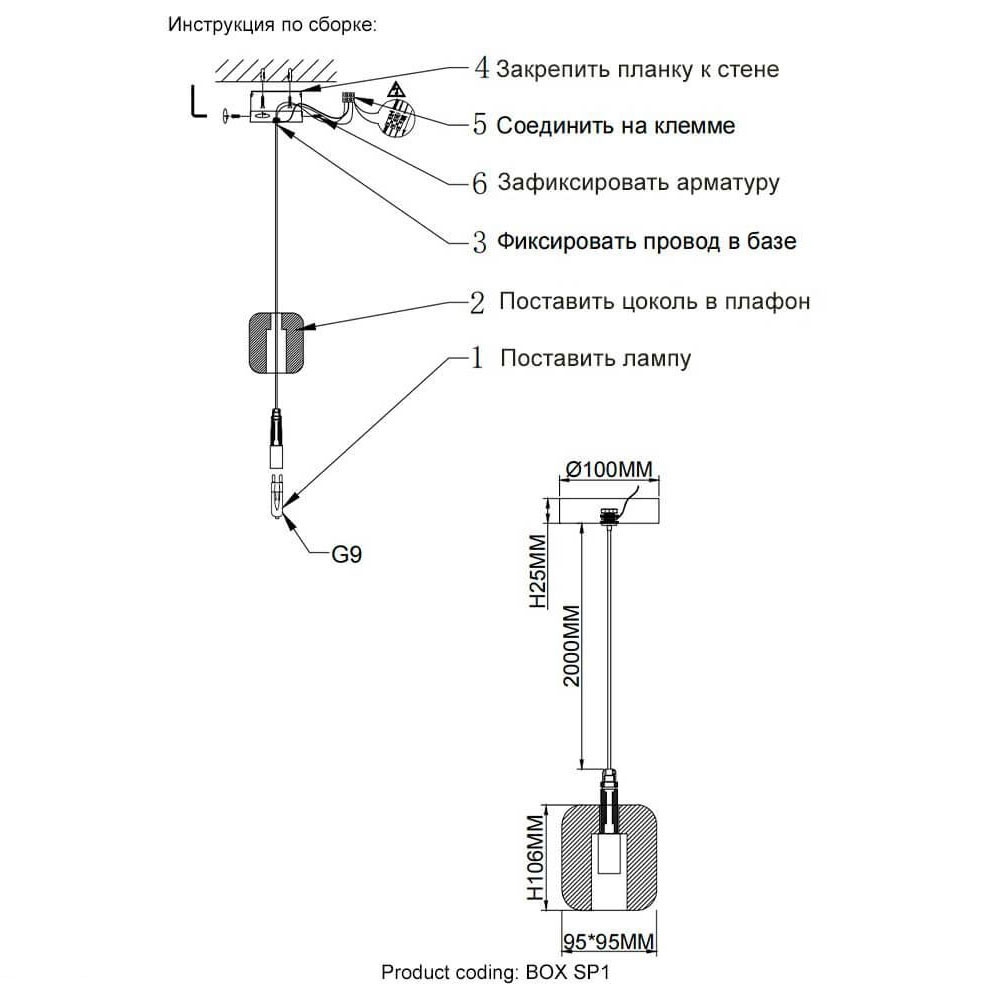 Инструкция по сборке:

L

4 Закрепить планку к стене

5 Соединить на клемме

6 Зафиксировать арматуру

3 Фиксировать провод в базе

2 Поставить цоколь в плафон

1 Поставить лампу

G9

Ø100MM

H25MM

2000MM

H106MM

95*95MM

Product coding: BOX SP1