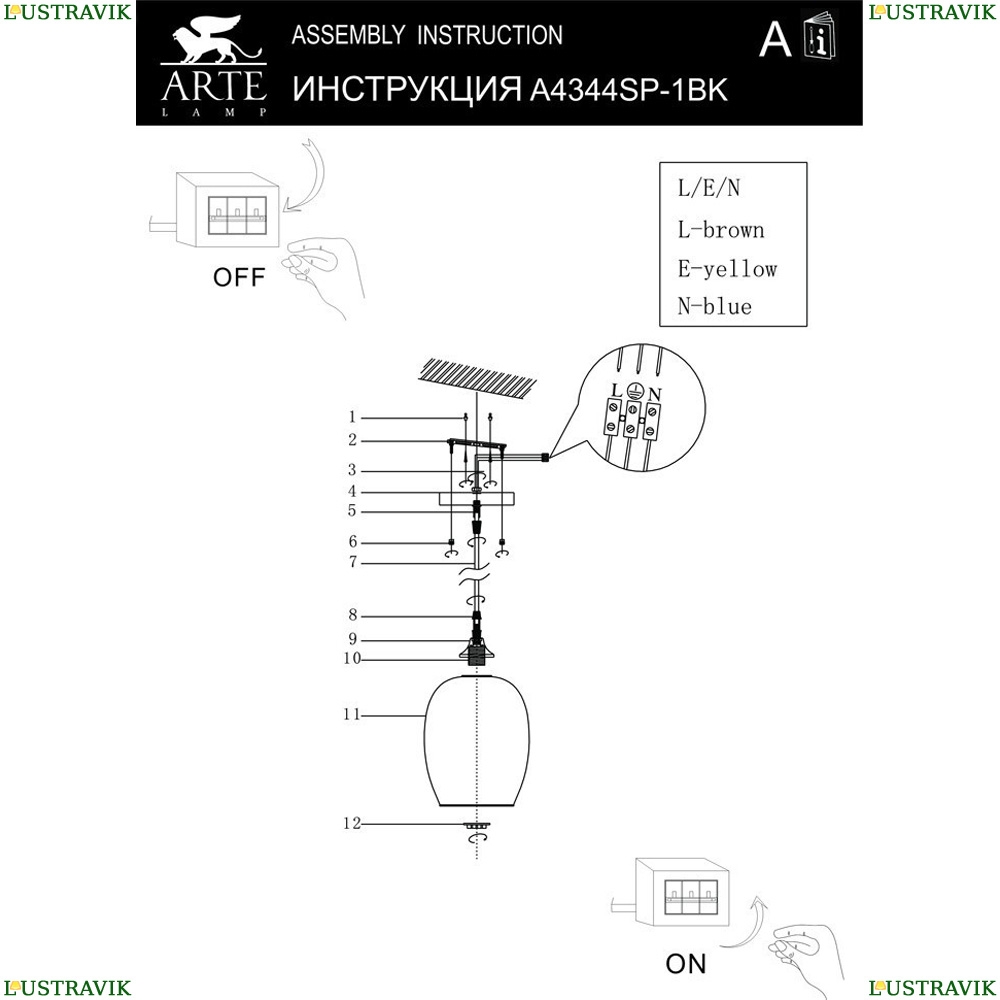 LUSTRAVIK

LUSTRAVIK

ARTE
LAMP

ASSEMBLY INSTRUCTION

ИНСТРУКЦИЯ A4344SP-1BK

A

OFF

L/E/N
L-brown
E-yellow
N-blue

L
N

1
2
3
4
5
6
7
8
9
10
11
12

ON

LUSTRAVIK

LUSTRAVIK