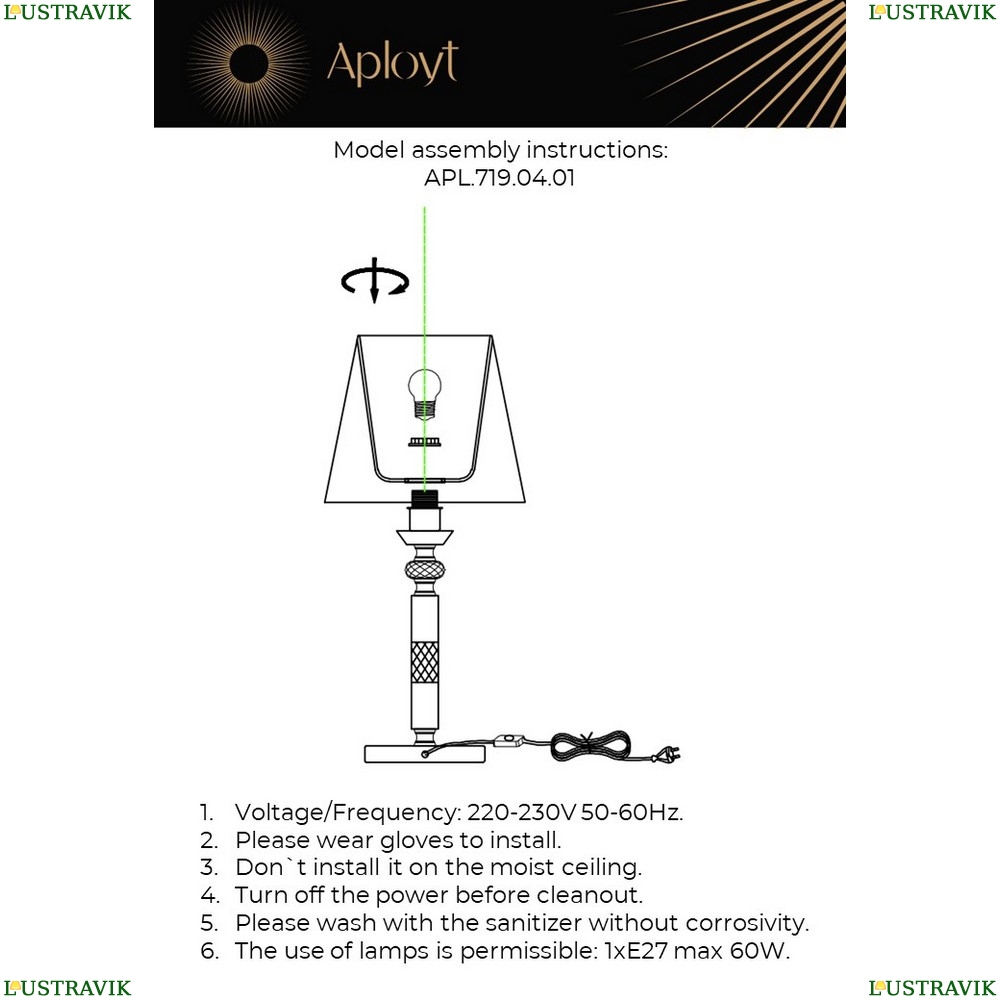 LUSTRAVIK

LUSTRAVIK

Aployt

Model assembly instructions:
APL.719.04.01

1. Voltage/Frequency: 220-230V 50-60Hz.
2. Please wear gloves to install.
3. Don`t install it on the moist ceiling.
4. Turn off the power before cleanout.
5. Please wash with the sanitizer without corrosivity.
6. The use of lamps is permissible: 1xE27 max 60W.

LUSTRAVIK

LUSTRAVIK