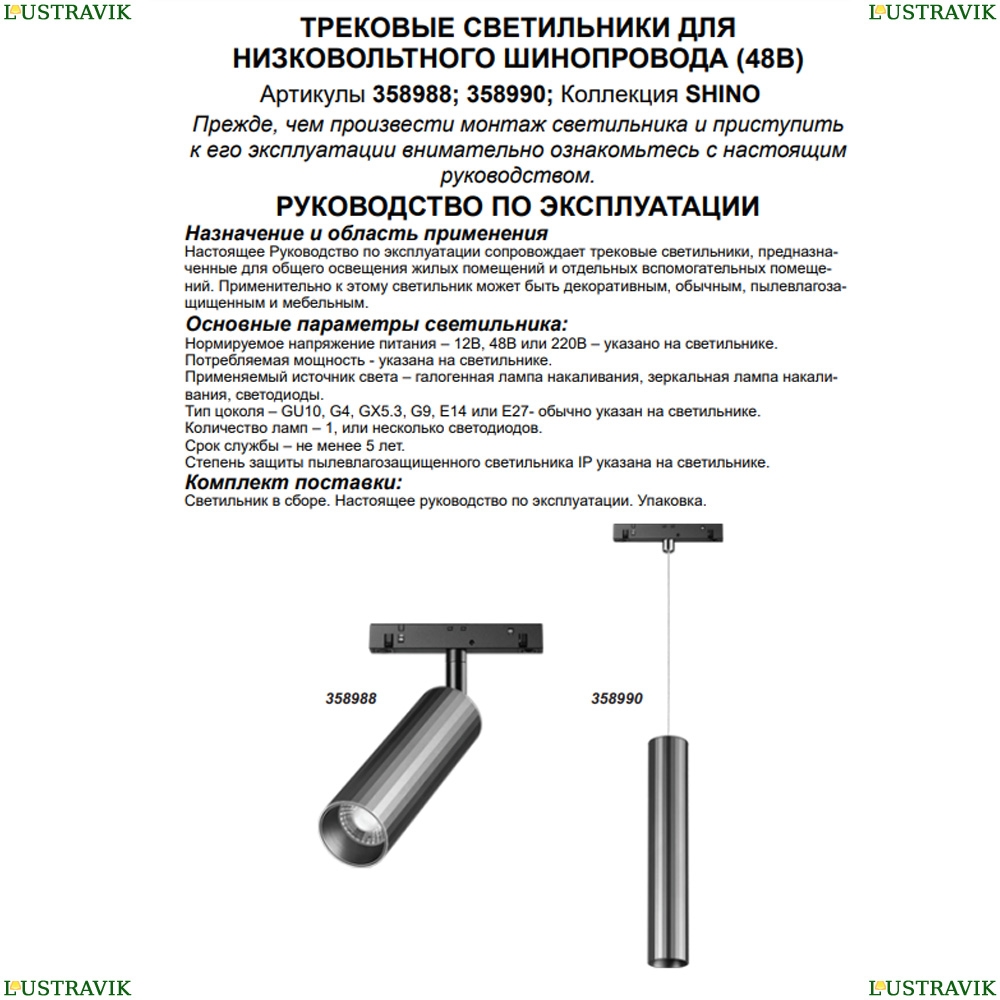 LUSTRAVIK LUSTRAVIK

ТРЕКОВЫЕ СВЕТИЛЬНИКИ ДЛЯ НИЗКОВОЛЬТНОГО ШИНОПРОВОДА (48В)

Артикулы 358988; 358990; Коллекция SHINO

Прежде, чем произвести монтаж светильника и приступить к его эксплуатации внимательно ознакомьтесь с настоящим руководством.

РУКОВОДСТВО ПО ЭКСПЛУАТАЦИИ

Назначение и область применения
Настоящее Руководство по эксплуатации сопровождает трековые светильники, предназначенные для общего освещения жилых помещений и отдельных вспомогательных помещений. Применительно к этому светильник может быть декоративным, обычным, пылевлагозащищенным и мебельным.

Основные параметры светильника:
Нормируемое напряжение питания – 12В, 48В или 220В – указано на светильнике.
Потребляемая мощность - указана на светильнике.
Применяемый источник света – галогенная лампа накаливания, зеркальная лампа накаливания, светодиоды.
Тип цоколя – GU10, G4, GX5.3, G9, E14 или E27- обычно указан на светильнике.
Количество ламп – 1, или несколько светодиодов.
Срок службы – не менее 5 лет.
Степень защиты пылевлагозащищенного светильника IP указана на светильнике.

Комплект поставки:
Светильник в сборе. Настоящее руководство по эксплуатации. Упаковка.

358988

358990

LUSTRAVIK LUSTRAVIK